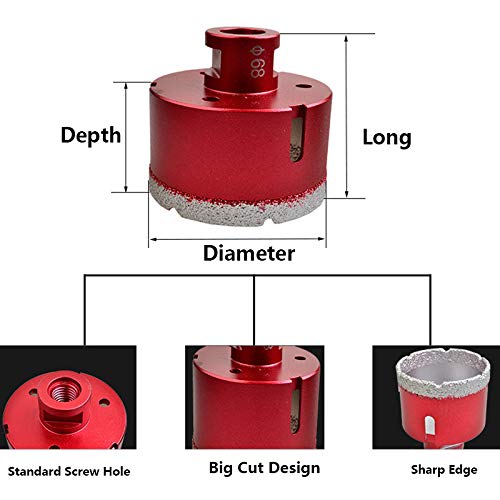 Φ68

Depth

Long

Diameter

Standard Screw Hole

Big Cut Design

Sharp Edge