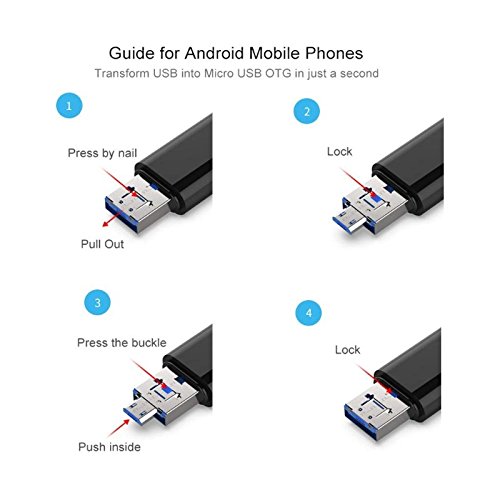 Guide for Android Mobile Phones

Transform USB into Micro USB OTG in just a second

1

Press by nail

Pull Out

2

Lock

3

Press the buckle

Push inside

4

Lock