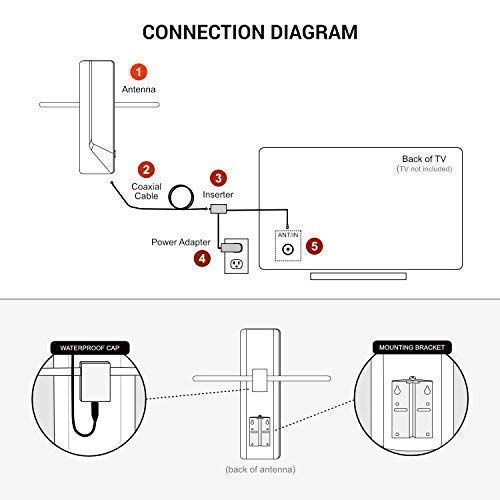 CONNECTION DIAGRAM

1
Antenna

2
Coaxial Cable

3
Inserter

Power Adapter
4

Back of TV
(TV not included)

ANT/IN
5

WATERPROOF CAP

MOUNTING BRACKET

(back of antenna)