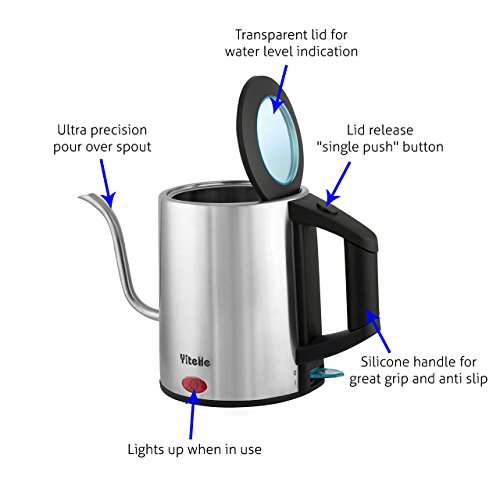 Transparent lid for water level indication

Ultra precision pour over spout

Lid release "single push" button

Vitelle

Silicone handle for great grip and anti slip

Lights up when in use