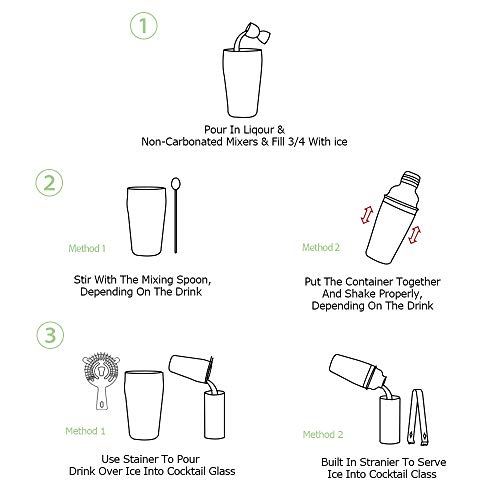 1

Pour In Liqour & Non-Carbonated Mixers & Fill 3/4 With ice

2

Method 1

Stir With The Mixing Spoon, Depending On The Drink

Method 2

Put The Container Together And Shake Properly, Depending On The Drink

3

Method 1

Use Stainer To Pour Drink Over Ice Into Cocktail Glass

Method 2

Built In Stranier To Serve Ice Into Cocktail Class