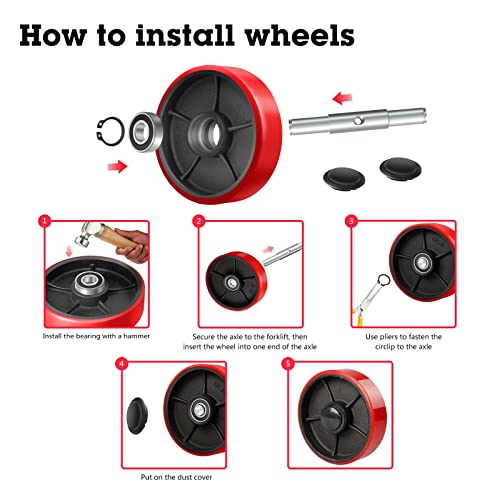 How to install wheels

1
Install the bearing with a hammer

2
Secure the axle to the forklift, then insert the wheel into one end of the axle

3
Use pliers to fasten the circlip to the axle

4
Put on the dust cover

5