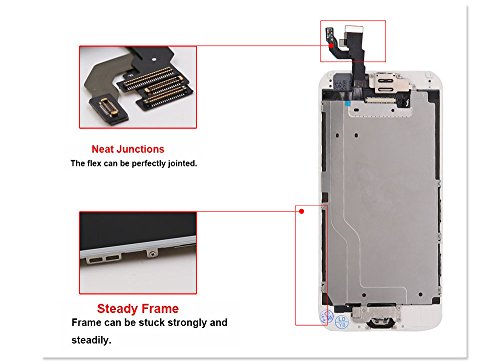 Neat Junctions
The flex can be perfectly jointed.

Steady Frame
Frame can be stuck strongly and steadily.