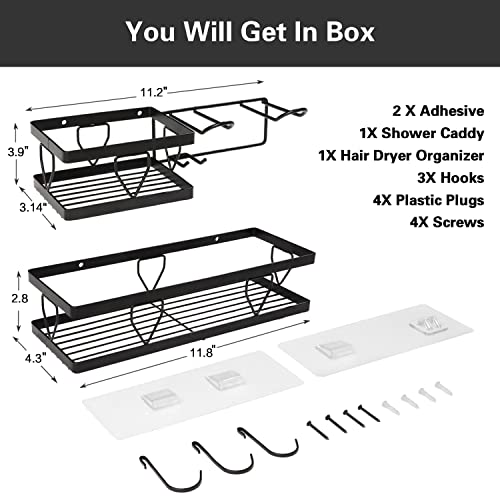 You Will Get In Box

11.2"

3.9"

3.14"

2 X Adhesive
1X Shower Caddy
1X Hair Dryer Organizer
3X Hooks
4X Plastic Plugs
4X Screws

2.8

4.3"

11.8"