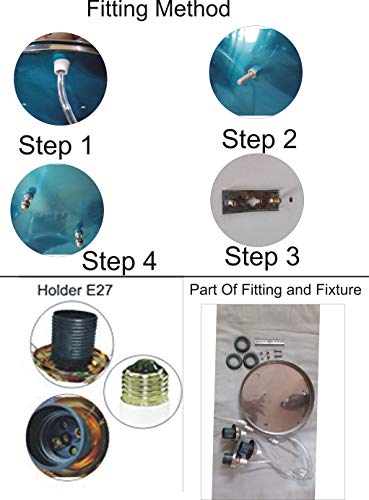 Fitting Method

Step 1

Step 2

Step 4

Step 3

Holder E27

Part Of Fitting and Fixture