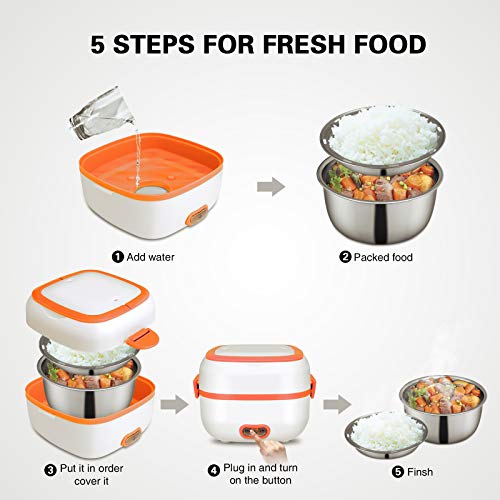 5 STEPS FOR FRESH FOOD

1 Add water

2 Packed food

3 Put it in order cover it

4 Plug in and turn on the button

5 Finsh