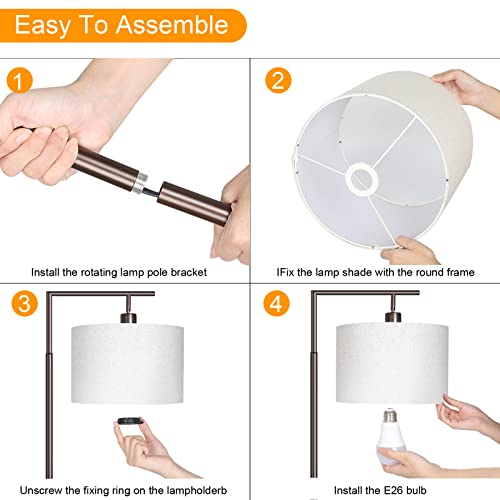 Easy To Assemble

1

Install the rotating lamp pole bracket

2

IFix the lamp shade with the round frame

3

Unscrew the fixing ring on the lampholderb

4

Install the E26 bulb