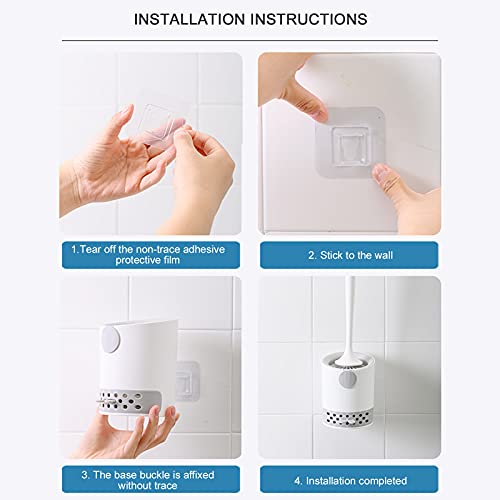 INSTALLATION INSTRUCTIONS

1.Tear off the non-trace adhesive protective film

2. Stick to the wall

3. The base buckle is affixed without trace

4. Installation completed