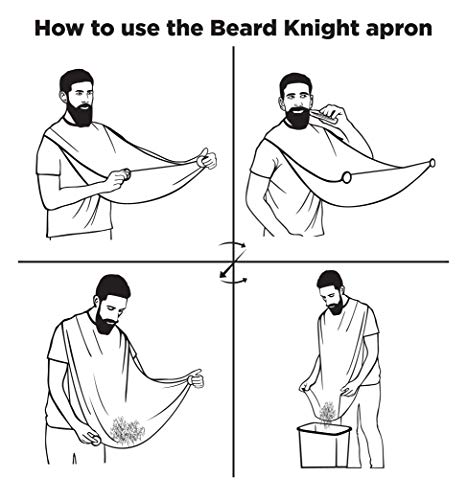 How to use the Beard Knight apron