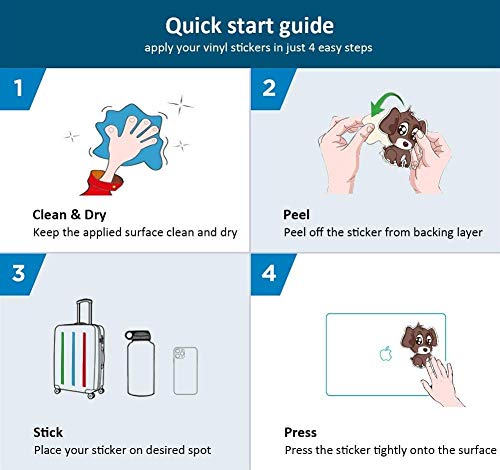 Quick start guide
apply your vinyl stickers in just 4 easy steps

1

Clean & Dry
Keep the applied surface clean and dry

2

Peel
Peel off the sticker from backing layer

3

Stick
Place your sticker on desired spot

4

Press
Press the sticker tightly onto the surface