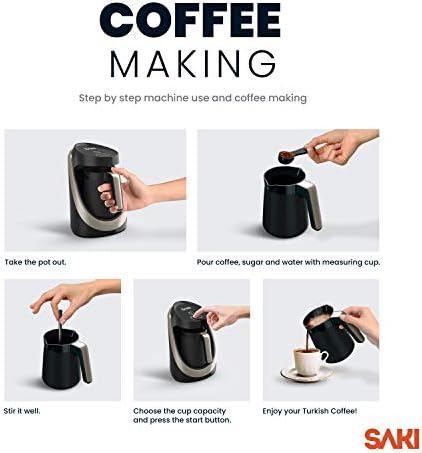 COFFEE
MAKING

Step by step machine use and coffee making

Take the pot out.

Pour coffee, sugar and water with measuring cup.

Stir it well.

Choose the cup capacity and press the start button.

Enjoy your Turkish Coffee!

SAKI