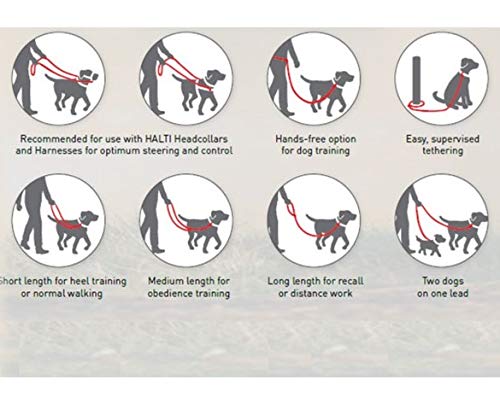 Recommended for use with HALTI Headcollars and Harnesses for optimum steering and control

Hands-free option for dog training

Easy, supervised tethering

Short length for heel training or normal walking

Medium length for obedience training

Long length for recall or distance work

Two dogs on one lead