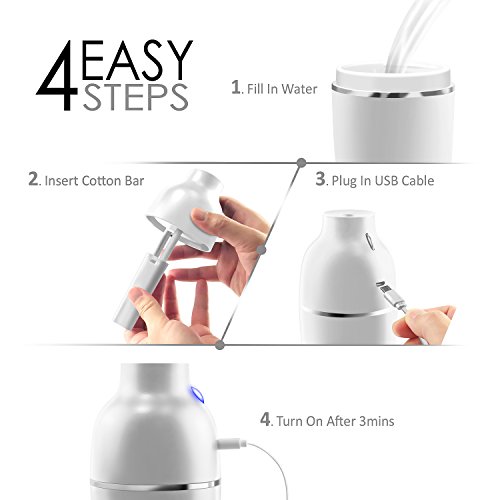 4 EASY STEPS

1. Fill In Water

2. Insert Cotton Bar

3. Plug In USB Cable

4. Turn On After 3mins