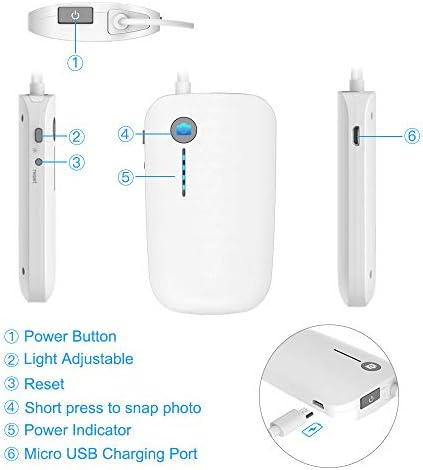 ①

② ③ reset

④

⑤

⑥

① Power Button
② Light Adjustable
③ Reset
④ Short press to snap photo
⑤ Power Indicator
⑥ Micro USB Charging Port