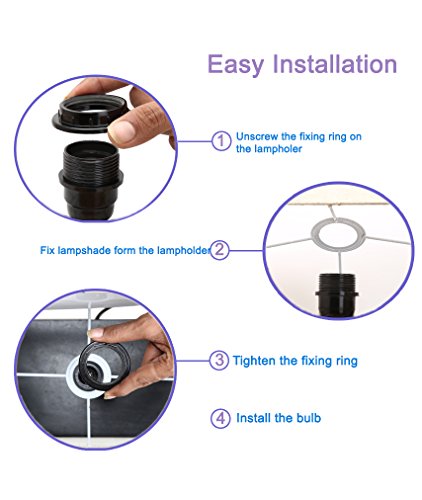 Easy Installation

1 Unscrew the fixing ring on the lampholer

Fix lampshade form the lampholder 2

3 Tighten the fixing ring

4 Install the bulb