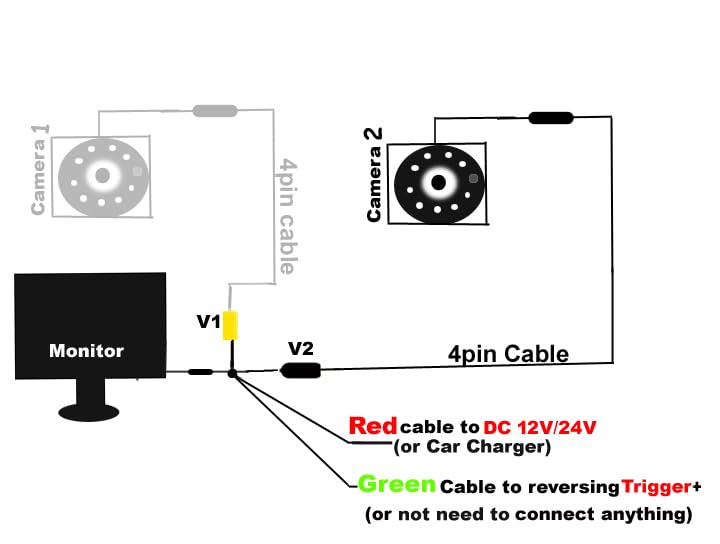 Camera 1

4pin cable

Camera 2

Monitor

V1

V2

4pin Cable

Red cable to DC 12V/24V
(or Car Charger)

Green Cable to reversing Trigger+
(or not need to connect anything)