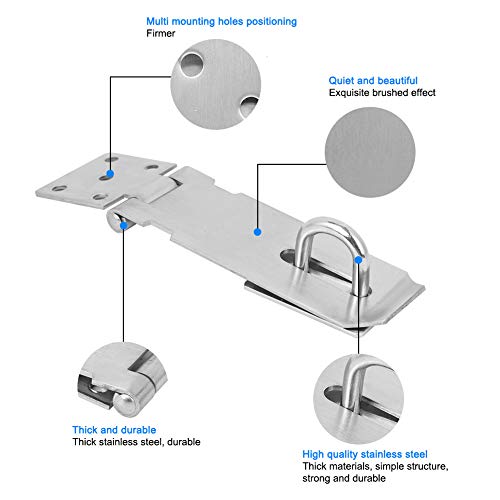 Multi mounting holes positioning
Firmer

Quiet and beautiful
Exquisite brushed effect

Thick and durable
Thick stainless steel, durable

High quality stainless steel
Thick materials, simple structure, strong and durable