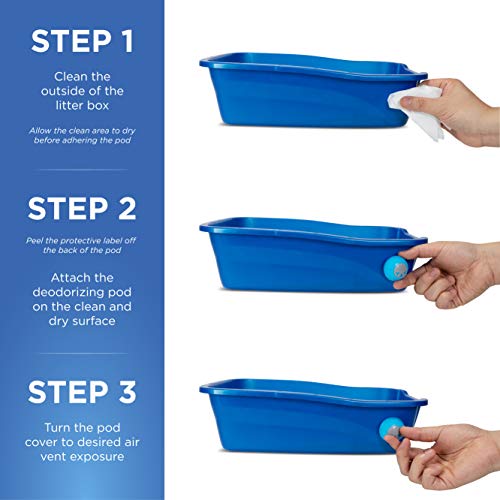 STEP 1

Clean the outside of the litter box

Allow the clean area to dry before adhering the pod

STEP 2

Peel the protective label off the back of the pod

Attach the deodorizing pod on the clean and dry surface

STEP 3

Turn the pod cover to desired air vent exposure