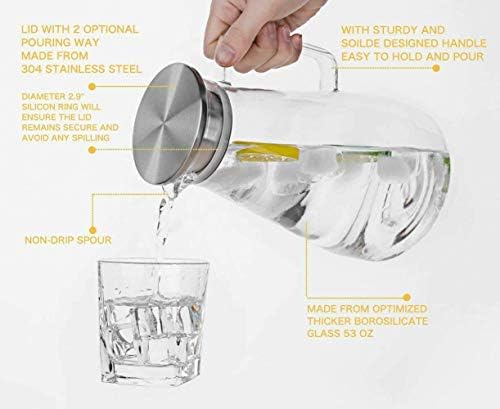 LID WITH 2 OPTIONAL POURING WAY MADE FROM 304 STAINLESS STEEL

DIAMETER 2.9" SILICON RING WILL ENSURE THE LID REMAINS SECURE AND AVOID ANY SPILLING

NON-DRIP SPOUR

WITH STURDY AND SOILDE DESIGNED HANDLE EASY TO HOLD AND POUR

MADE FROM OPTIMIZED THICKER BOROSILICATE GLASS 53 OZ