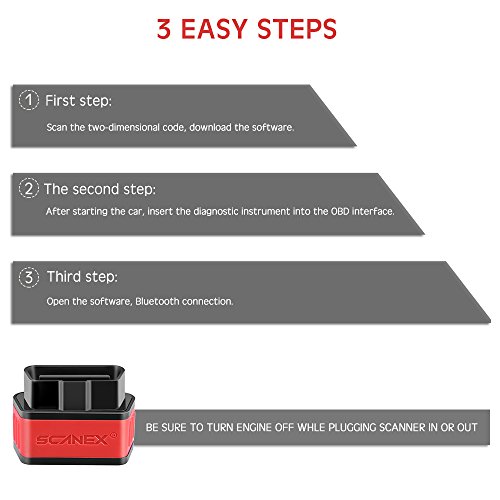 3 EASY STEPS

① First step:

Scan the two-dimensional code, download the software.

② The second step:

After starting the car, insert the diagnostic instrument into the OBD interface.

③ Third step:

Open the software, Bluetooth connection.

SCANEX®

BE SURE TO TURN ENGINE OFF WHLE PLUGGING SCANNER IN OR OUT