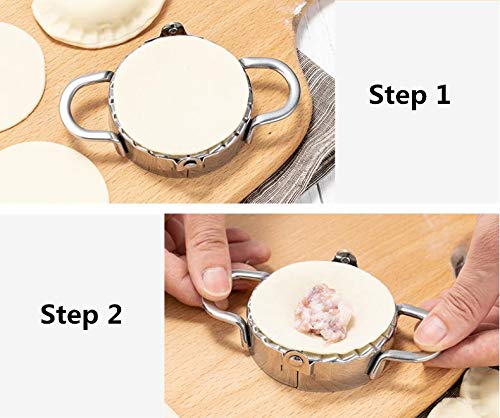 Step 1

Step 2