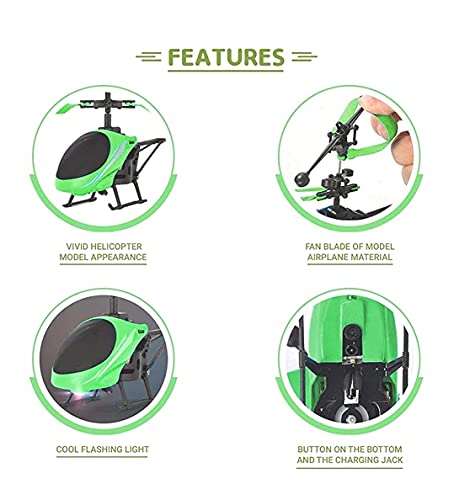 FEATURES

VIVID HELICOPTER MODEL APPEARANCE

FAN BLADE OF MODEL AIRPLANE MATERIAL

COOL FLASHING LIGHT

BUTTON ON THE BOTTOM AND THE CHARGING JACK