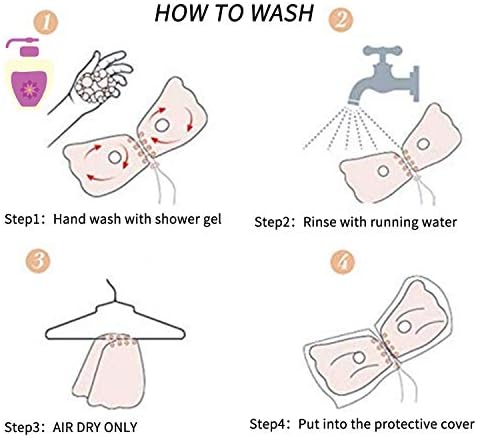 HOW TO WASH

1

Step1: Hand wash with shower gel

2

Step2: Rinse with running water

3

Step3: AIR DRY ONLY

4

Step4: Put into the protective cover