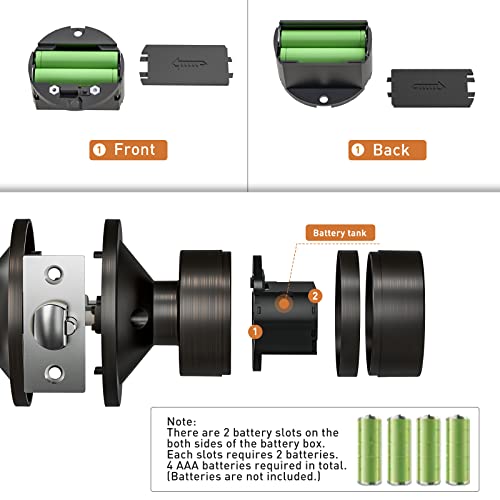 1 Front

1 Back

Battery tank

2

1

Note:
There are 2 battery slots on the both sides of the battery box.
Each slots requires 2 batteries.
4 AAA batteries required in total.
(Batteries are not included.)