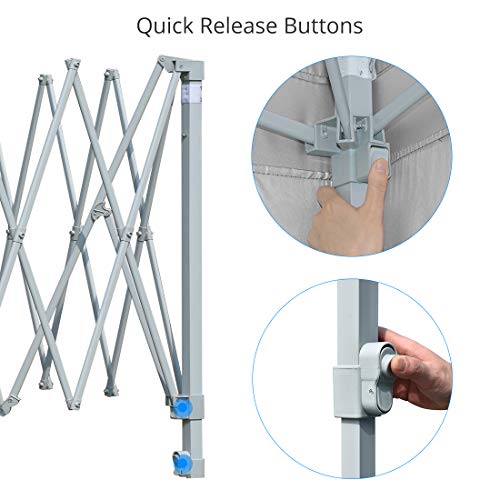 Quick Release Buttons