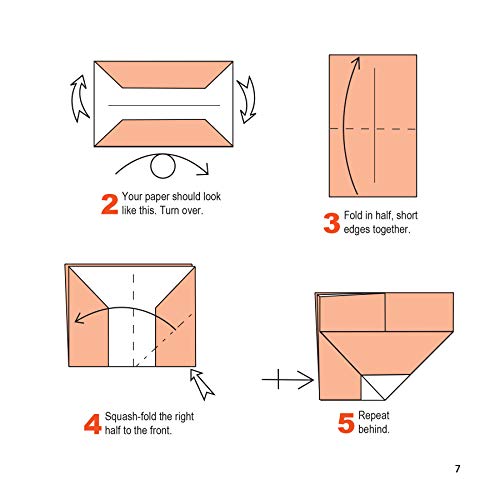 2 Your paper should look like this. Turn over.

3 Fold in half, short edges together.

4 Squash-fold the right half to the front.

5 Repeat behind.

7