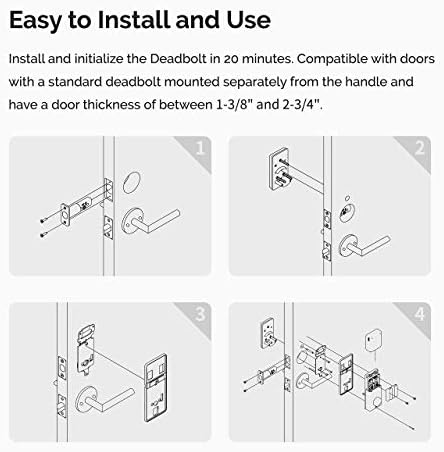 Easy to Install and Use

Install and initialize the Deadbolt in 20 minutes. Compatible with doors with a standard deadbolt mounted separately from the handle and have a door thickness of between 1-3/8" and 2-3/4".

1

2

3

4