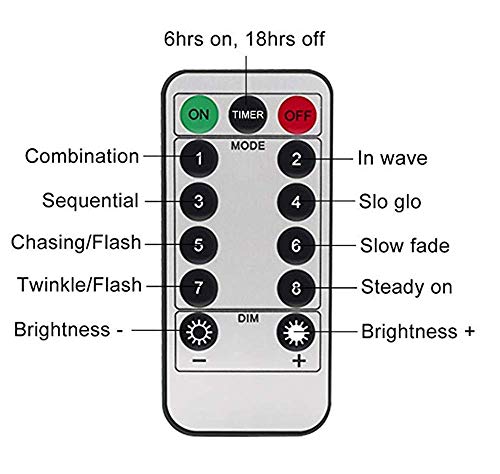 6hrs on, 18hrs off

ON TIMER OFF

MODE

Combination 1

2 In wave

Sequential 3

4 Slo glo

Chasing/Flash 5

6 Slow fade

Twinkle/Flash 7

8 Steady on

DIM

Brightness -

Brightness +

−

+