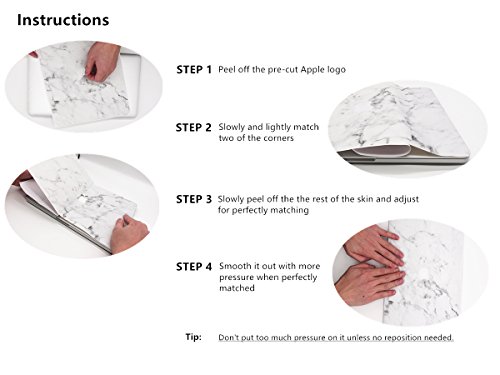 Instructions

STEP 1 Peel off the pre-cut Apple logo

STEP 2 Slowly and lightly match two of the corners

STEP 3 Slowly peel off the the rest of the skin and adjust for perfectly matching

STEP 4 Smooth it out with more pressure when perfectly matched

Tip: Don't put too much pressure on it unless no reposition needed.