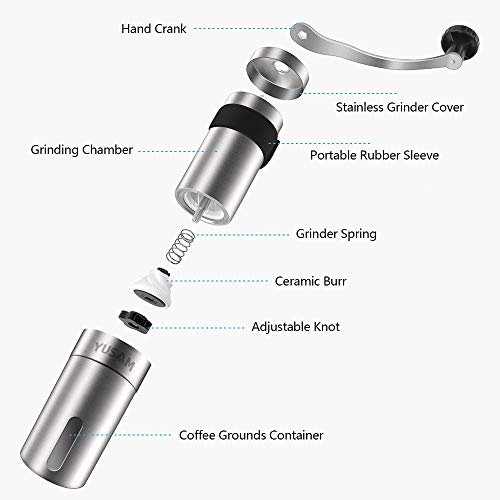 Hand Crank

Stainless Grinder Cover

Grinding Chamber

Portable Rubber Sleeve

Grinder Spring

Ceramic Burr

Adjustable Knot

YUSAM

Coffee Grounds Container