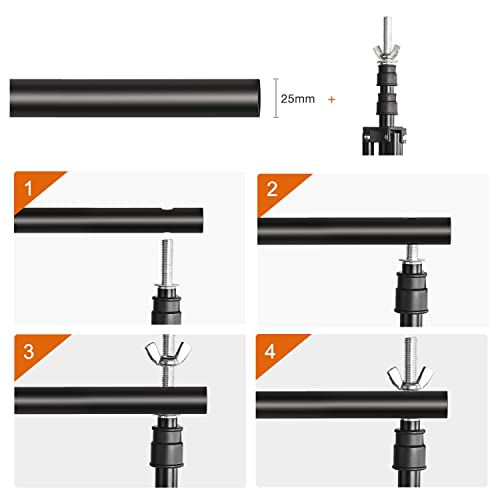 25mm +

1

2

3

4