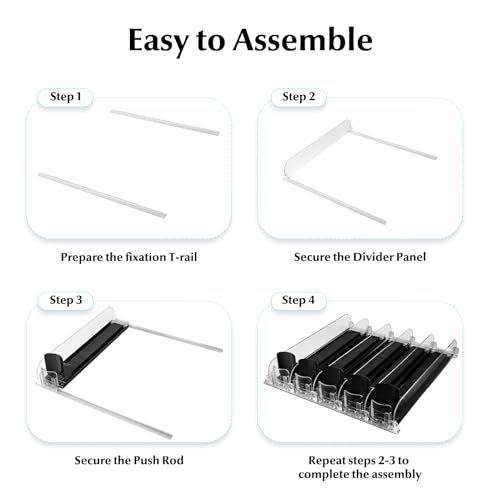 Easy to Assemble

Step 1

Prepare the fixation T-rail

Step 2

Secure the Divider Panel

Step 3

Secure the Push Rod

Step 4

Repeat steps 2-3 to complete the assembly