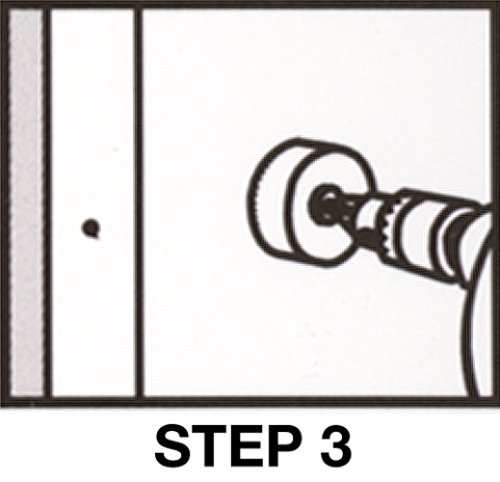 STEP 3