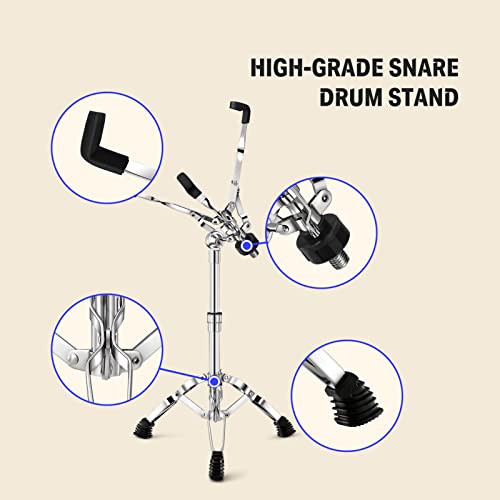 HIGH-GRADE SNARE DRUM STAND