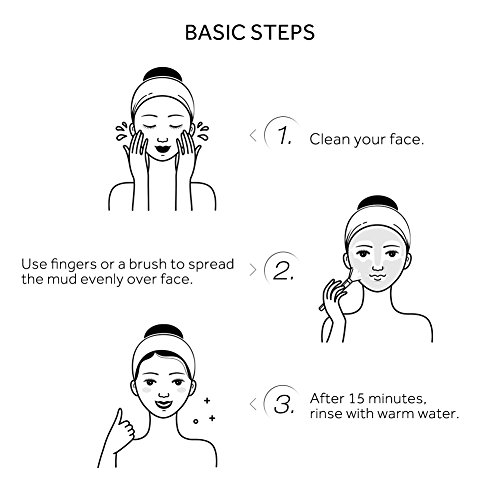 BASIC STEPS

1. Clean your face.

Use fingers or a brush to spread the mud evenly over face.

2.

3. After 15 minutes, rinse with warm water.