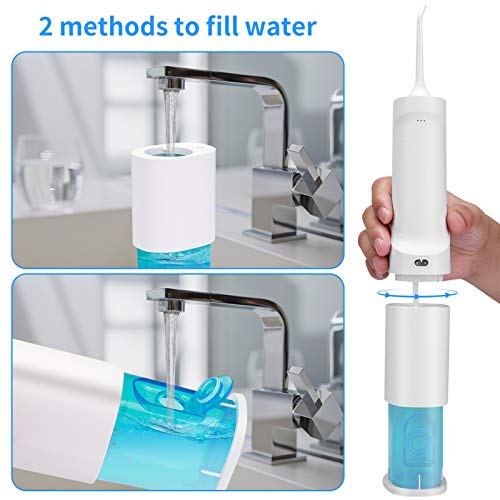 2 methods to fill water