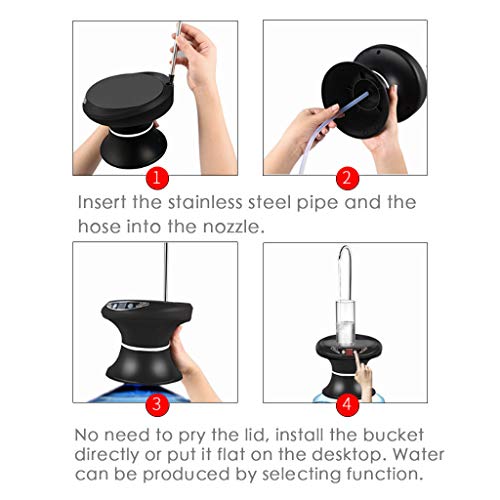 1

2

Insert the stainless steel pipe and the hose into the nozzle.

3

4

No need to pry the lid, install the bucket directly or put it flat on the desktop. Water can be produced by selecting function.