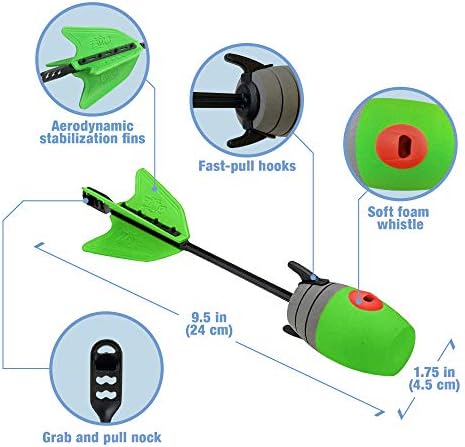 Aerodynamic stabilization fins

Fast-pull hooks

Soft foam whistle

9.5 in
(24 cm)

1.75 in
(4.5 cm)

Grab and pull nock