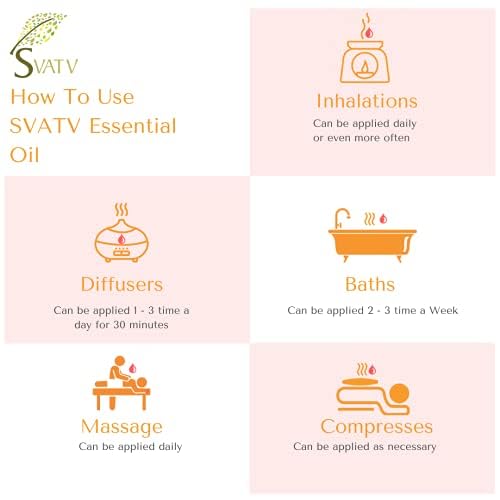 SVATV

How To Use SVATV Essential Oil

Inhalations
Can be applied daily or even more often

Diffusers
Can be applied 1 - 3 time a day for 30 minutes

Baths
Can be applied 2 - 3 time a Week

Massage
Can be applied daily

Compresses
Can be applied as necessary