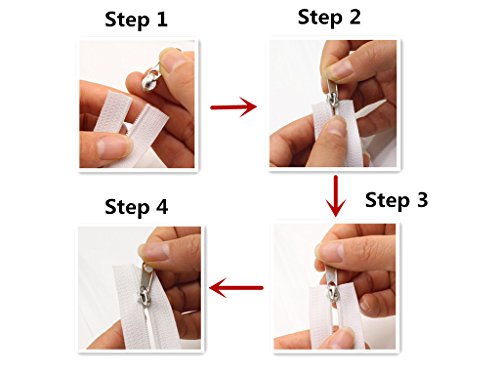 Step 1

Step 2

Step 3

Step 4