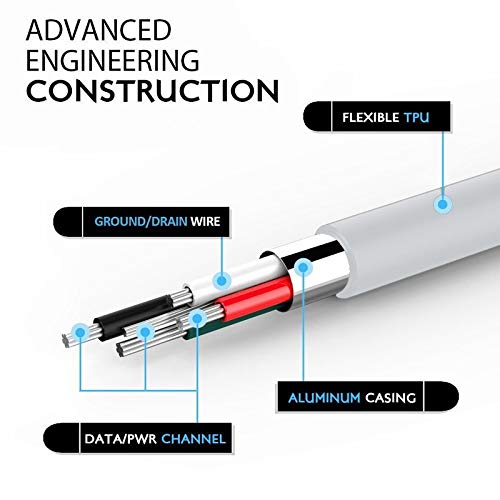 ADVANCED ENGINEERING CONSTRUCTION

FLEXIBLE TPU

GROUND/DRAIN WIRE

ALUMINUM CASING

DATA/PWR CHANNEL