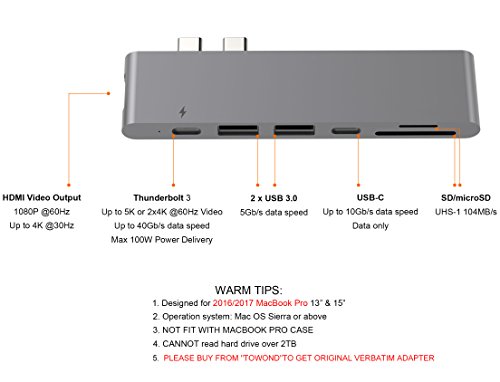 HDMI Video Output
1080P @60Hz
Up to 4K @30Hz

Thunderbolt 3
Up to 5K or 2x4K @60Hz Video
Up to 40Gb/s data speed
Max 100W Power Delivery

2 x USB 3.0
5Gb/s data speed

USB-C
Up to 10Gb/s data speed
Data only

SD/microSD
UHS-1 104MB/s

WARM TIPS:
1. Designed for 2016/2017 MacBook Pro 13" & 15"
2. Operation system: Mac OS Sierra or above
3. NOT FIT WITH MACBOOK PRO CASE
4. CANNOT read hard drive over 2TB
5. PLEASE BUY FROM "TOWOND"TO GET ORIGINAL VERBATIM ADAPTER