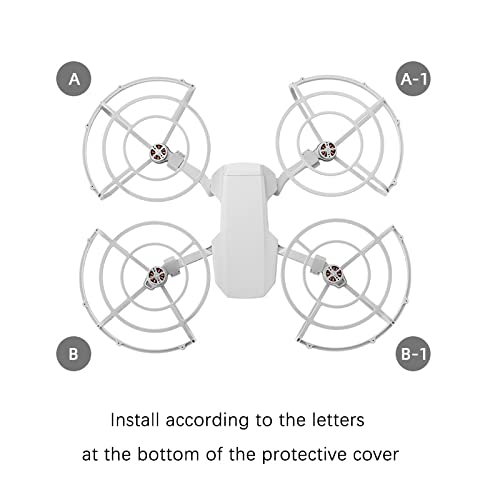 A

A-1

B

B-1

Install according to the letters
at the bottom of the protective cover