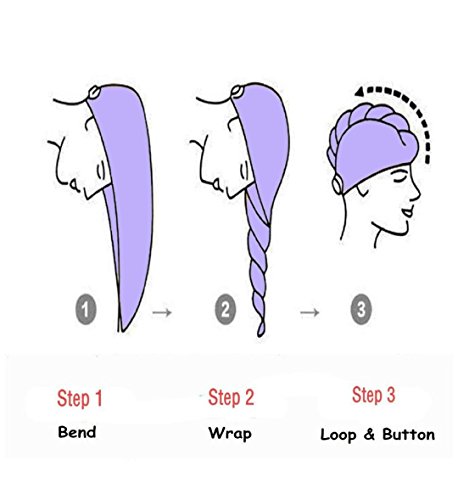 1 → 2 → 3

Step 1
Bend

Step 2
Wrap

Step 3
Loop & Button