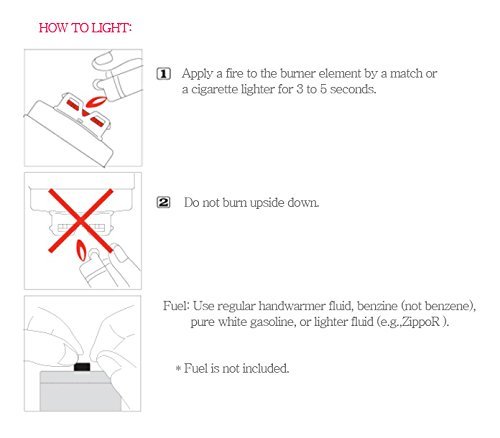 HOW TO LIGHT:

1 Apply a fire to the burner element by a match or a cigarette lighter for 3 to 5 seconds.

2 Do not burn upside down.

Fuel: Use regular handwarmer fluid, benzine (not benzene), pure white gasoline, or lighter fluid (e.g.,ZippoR ).

* Fuel is not included.