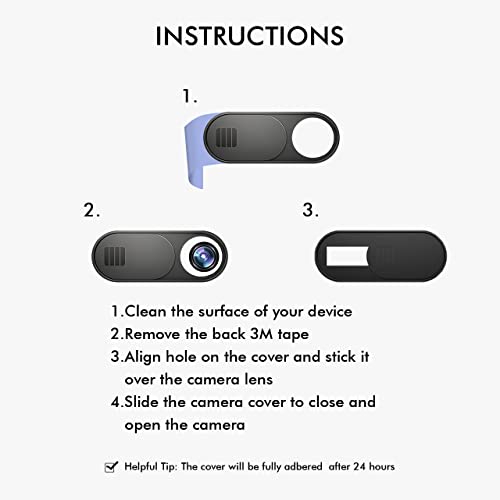 INSTRUCTIONS

1.

2.

3.

1.Clean the surface of your device
2.Remove the back 3M tape
3.Align hole on the cover and stick it over the camera lens
4.Slide the camera cover to close and open the camera

Helpful Tip: The cover will be fully adbered after 24 hours